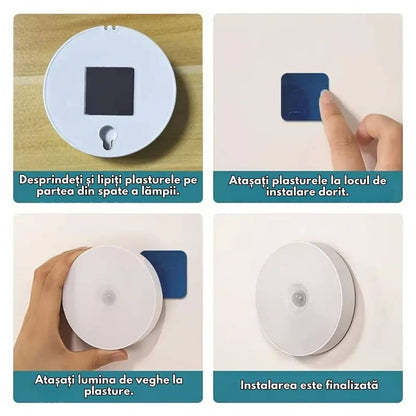 Desprindeți și lipiți plasturele pe partea din spate a lămpii.

Atașați plasturele la locul de instalare dorit.

Atașați lumina de veghe la plasture.

Instalarea este finalizată